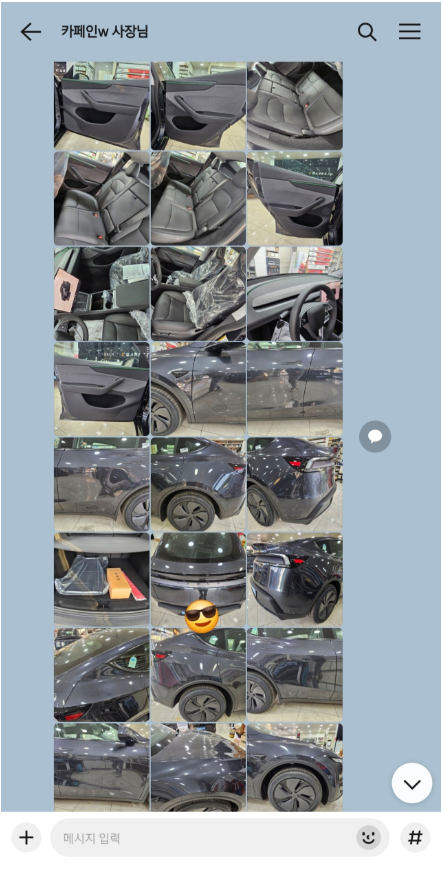 카페인w 사장님

메시지 입력

#