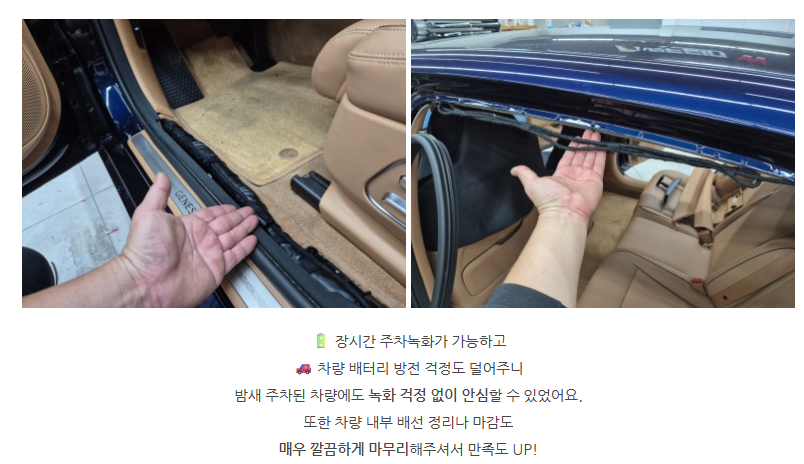 GENES

🔋 장시간 주차녹화가 가능하고
🚗 차량 배터리 방전 걱정도 덜어주니
밤새 주차된 차량에도 녹화 걱정 없이 안심할 수 있었어요.
또한 차량 내부 배선 정리나 마감도
매우 깔끔하게 마무리해주셔서 만족도 UP!