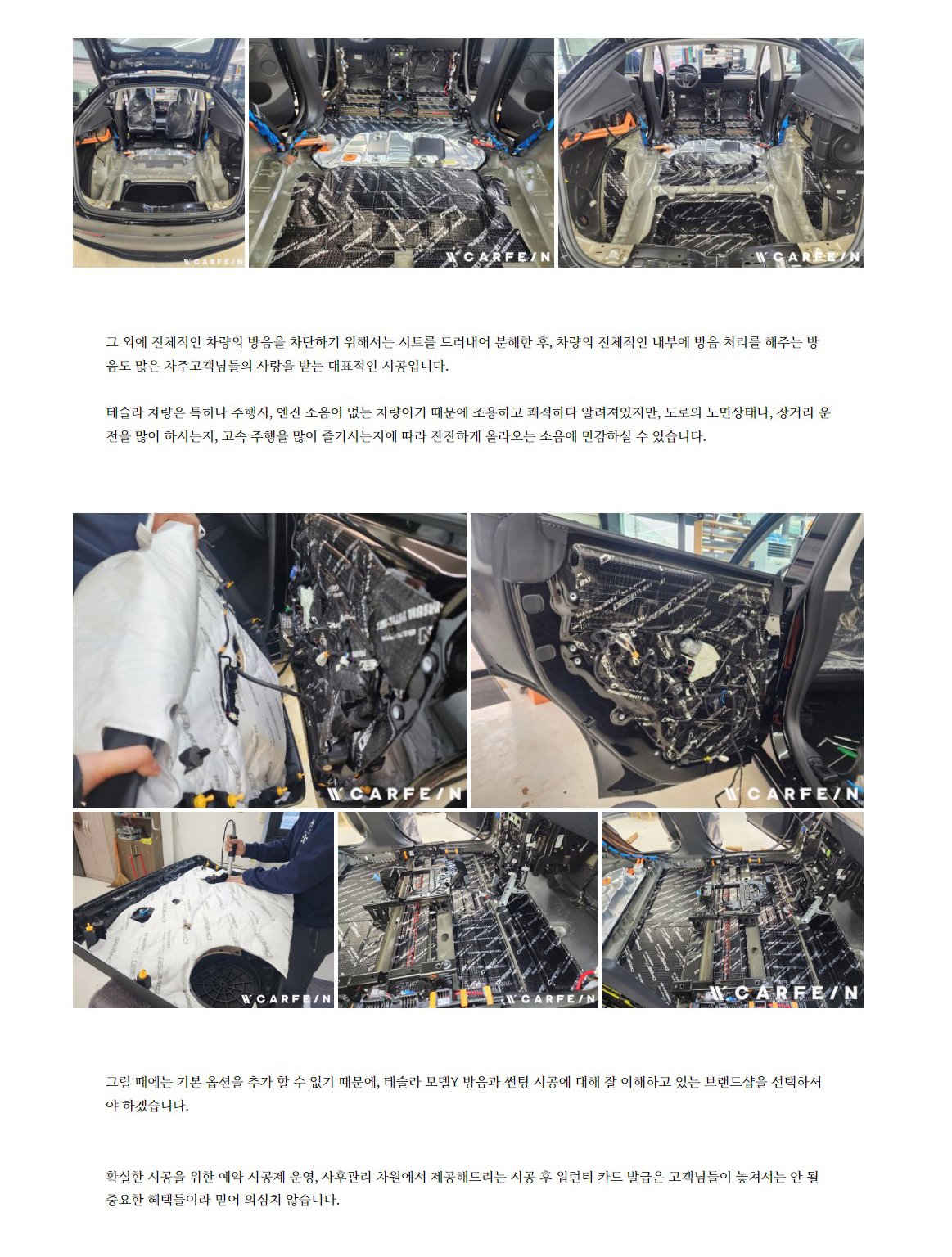 CARFE/N

CARFE/N

CARFE/N

그 외에 전체적인 차량의 방음을 차단하기 위해서는 시트를 드러내어 분해한 후, 차량의 전체적인 내부에 방음 처리를 해주는 방음도 많은 차주고객님들의 사랑을 받는 대표적인 시공입니다.

테슬라 차량은 특히나 주행시, 엔진 소음이 없는 차량이기 때문에 조용하고 쾌적하다 알려져있지만, 도로의 노면상태나, 장거리 운전을 많이 하시는지, 고속 주행을 많이 즐기시는지에 따라 잔잔하게 올라오는 소음에 민감하실 수 있습니다.

CARFE/N

CARFE/N

CARFE/N

CARFE/N

CARFE/N

그럴 때에는 기본 옵션을 추가 할 수 없기 때문에, 테슬라 모델Y 방음과 썬팅 시공에 대해 잘 이해하고 있는 브랜드샵을 선택하셔야 하겠습니다.

확실한 시공을 위한 예약 시공제 운영, 사후관리 차원에서 제공해드리는 시공 후 워런티 카드 발급은 고객님들이 놓쳐서는 안 될 중요한 혜택들이라 믿어 의심치 않습니다.