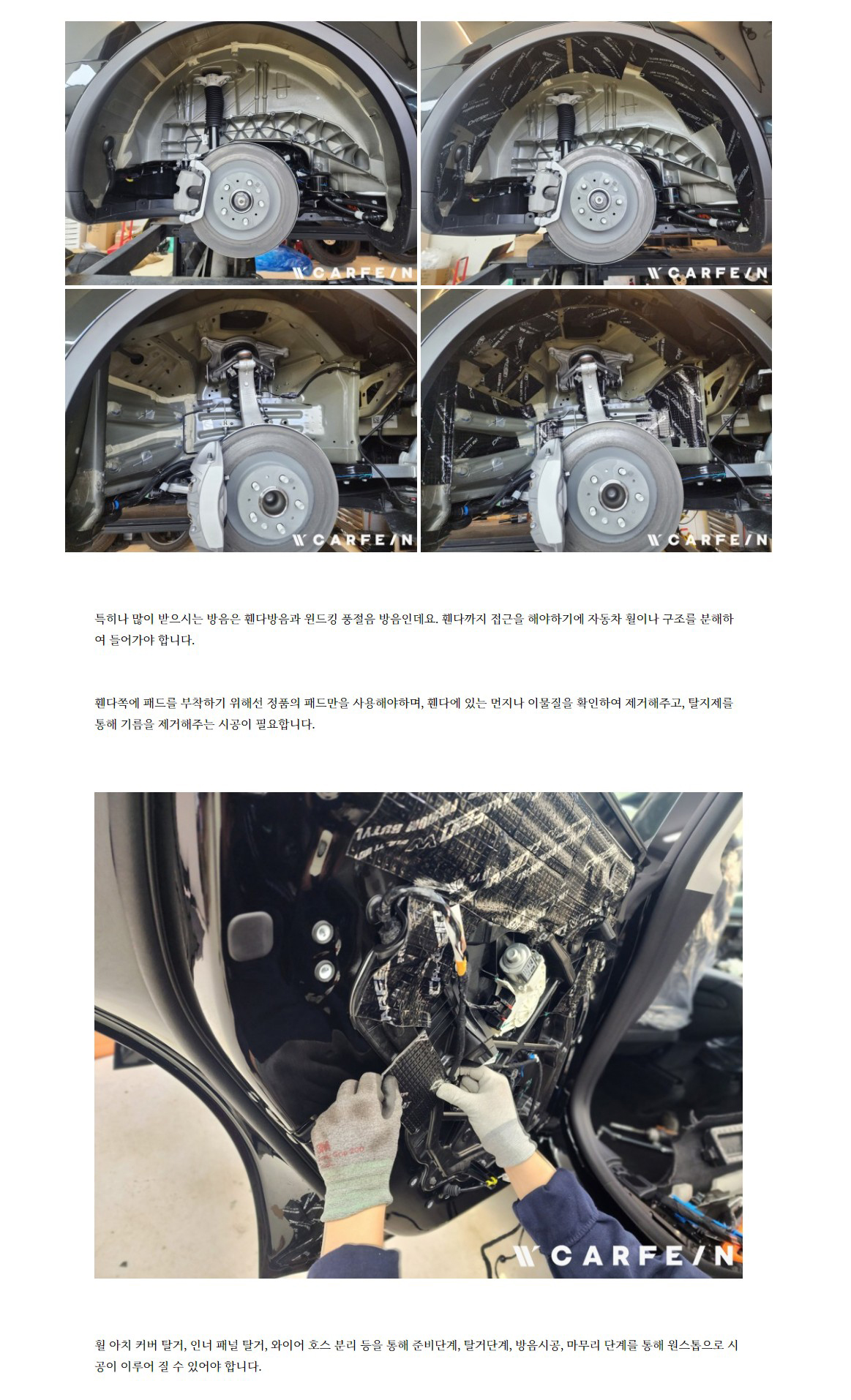 CARFE/N

CARFE/N

CARFE/N

CARFE/N

특히나 많이 받으시는 방음은 휀다방음과 윈드킹 풍절음 방음인데요. 휀다까지 접근을 해야하기에 자동차 휠이나 구조를 분해하여 들어가야 합니다.

휀다쪽에 패드를 부착하기 위해선 정품의 패드만을 사용해야하며, 휀다에 있는 먼지나 이물질을 확인하여 제거해주고, 탈지제를 통해 기름을 제거해주는 시공이 필요합니다.

CARFE/N

휠 아치 커버 탈거, 인너 패널 탈거, 와이어 호스 분리 등을 통해 준비단계, 탈거단계, 방음시공, 마무리 단계를 통해 원스톱으로 시공이 이루어 질 수 있어야 합니다.