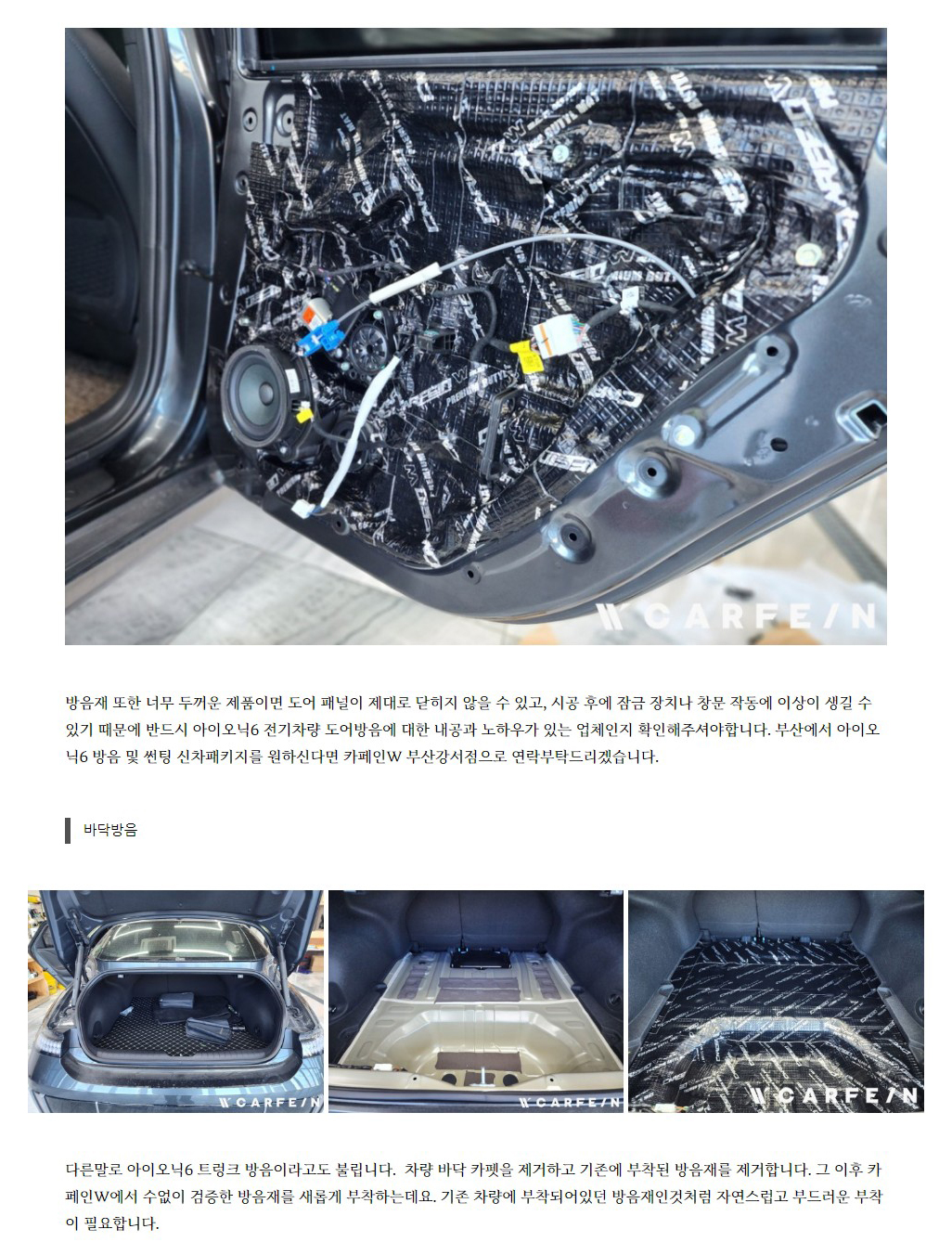 W CARFE/N

방음재 또한 너무 두꺼운 제품이면 도어 패널이 제대로 닫히지 않을 수 있고, 시공 후에 잠금 장치나 창문 작동에 이상이 생길 수 있기 때문에 반드시 아이오닉6 전기차량 도어방음에 대한 내공과 노하우가 있는 업체인지 확인해주셔야합니다. 부산에서 아이오닉6 방음 및 썬팅 신차패키지를 원하신다면 카페인W 부산강서점으로 연락부탁드리겠습니다.

바닥방음

W CARFE/N

W CARFE/N

W CARFE/N

다른말로 아이오닉6 트렁크 방음이라고도 불립니다. 차량 바닥 카펫을 제거하고 기존에 부착된 방음재를 제거합니다. 그 이후 카페인W에서 수없이 검증한 방음재를 새롭게 부착하는데요. 기존 차량에 부착되어있던 방음재인것처럼 자연스럽고 부드러운 부착이 필요합니다.