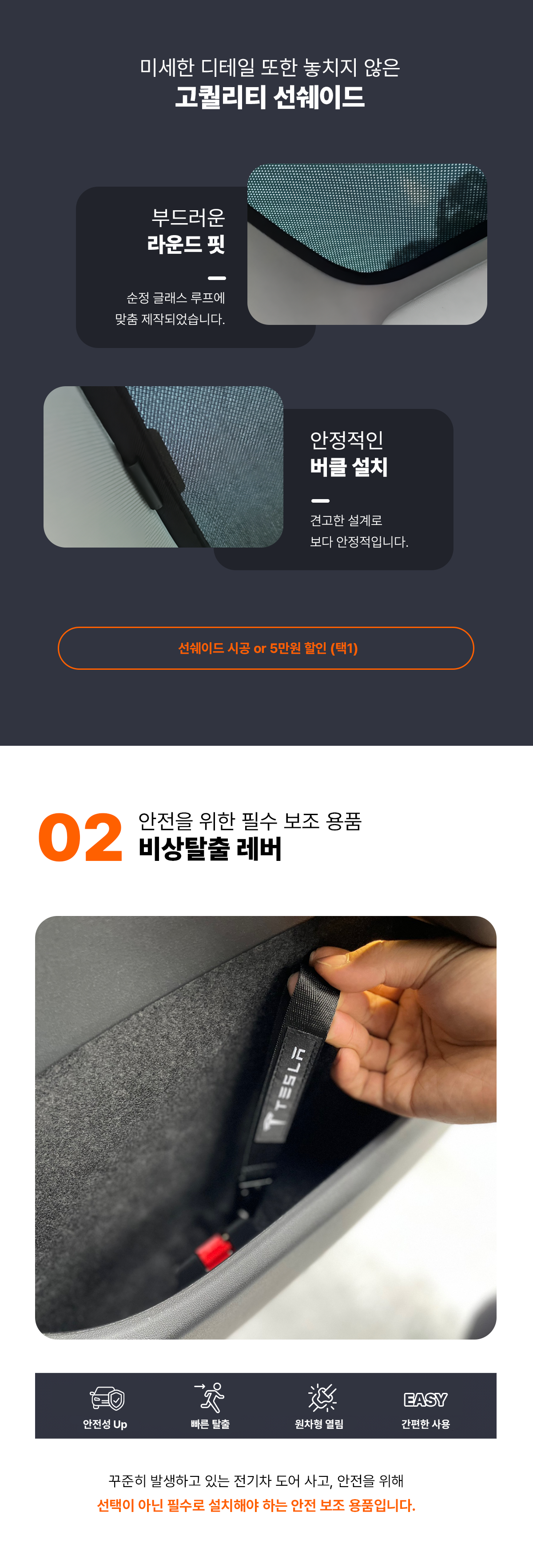 미세한 디테일 또한 놓치지 않은
고퀄리티 선쉐이드

부드러운
라운드 핏

순정 글래스 루프에
맞춤 제작되었습니다.

안정적인
버클 설치

견고한 설계로
보다 안정적입니다.

선쉐이드 시공 or 5만원 할인 (택1)

02 안전을 위한 필수 보조 용품
비상탈출 레버

TESLA

안전성 Up
빠른 탈출
원차형 열림
EASY
간편한 사용

꾸준히 발생하고 있는 전기차 도어 사고, 안전을 위해
선택이 아닌 필수로 설치해야 하는 안전 보조 용품입니다.