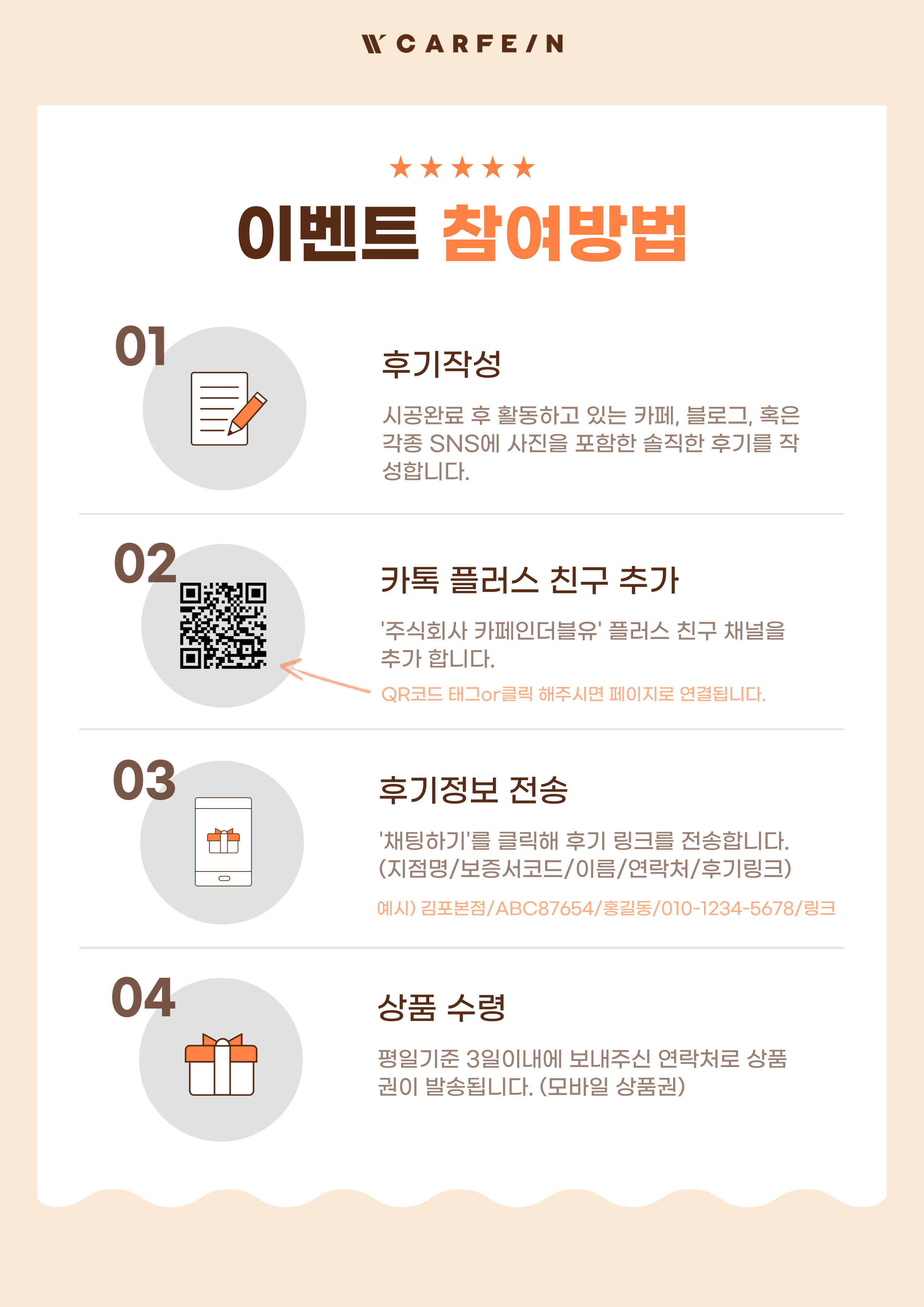 CARFE/N

★★★★★

이벤트 참여방법

01

후기작성

시공완료 후 활동하고 있는 카페, 블로그, 혹은 각종 SNS에 사진을 포함한 솔직한 후기를 작성합니다.

02

카톡 플러스 친구 추가

'주식회사 카페인더블유' 플러스 친구 채널을 추가 합니다.

QR코드 태그or클릭 해주시면 페이지로 연결됩니다.

03

후기정보 전송

'채팅하기'를 클릭해 후기 링크를 전송합니다. (지점명/보증서코드/이름/연락처/후기링크)

예시) 김포본점/ABC87654/홍길동/010-1234-5678/링크

04

상품 수령

평일기준 3일이내에 보내주신 연락처로 상품권이 발송됩니다. (모바일 상품권)